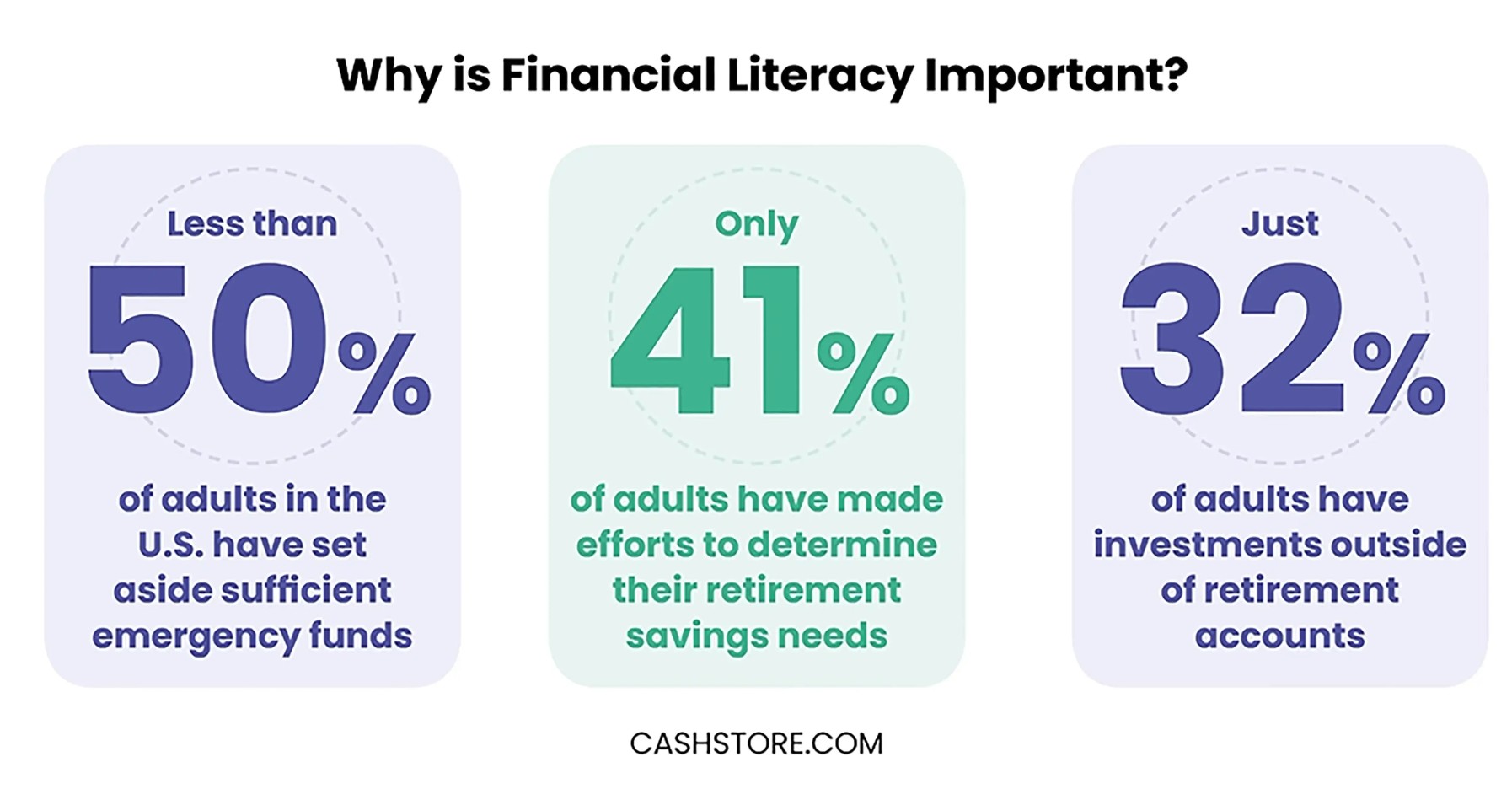 Why is Financial Literacy Important?

Less than
50%
of adults in the U.S. have set aside sufficient emergency funds

Only
41%
of adults have made efforts to determine their retirement savings needs

Just
32%
of adults have investments outside of retirement accounts

CASHSTORE.COM