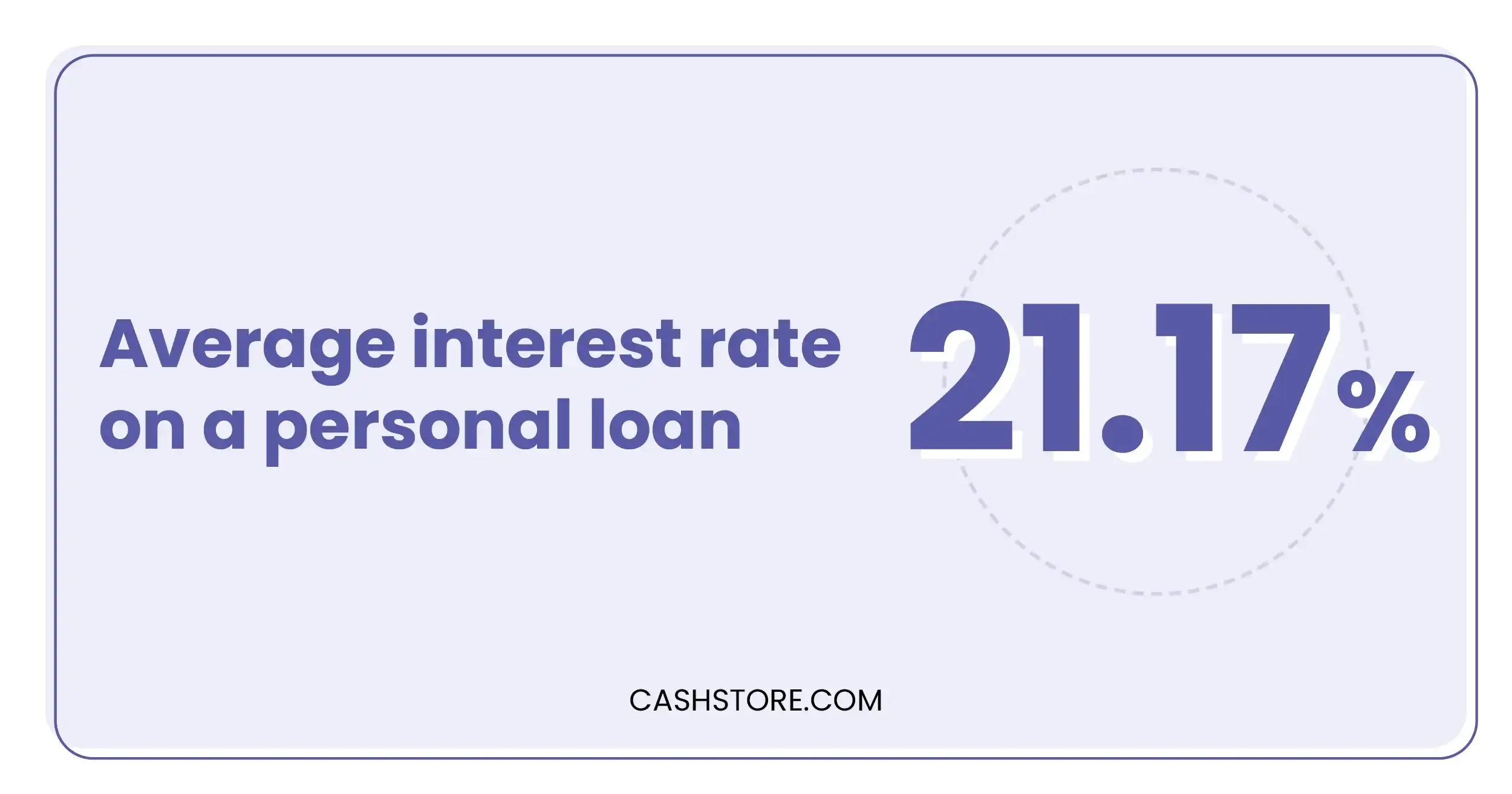 Average interest rate on a personal loan

21.17%

CASHSTORE.COM