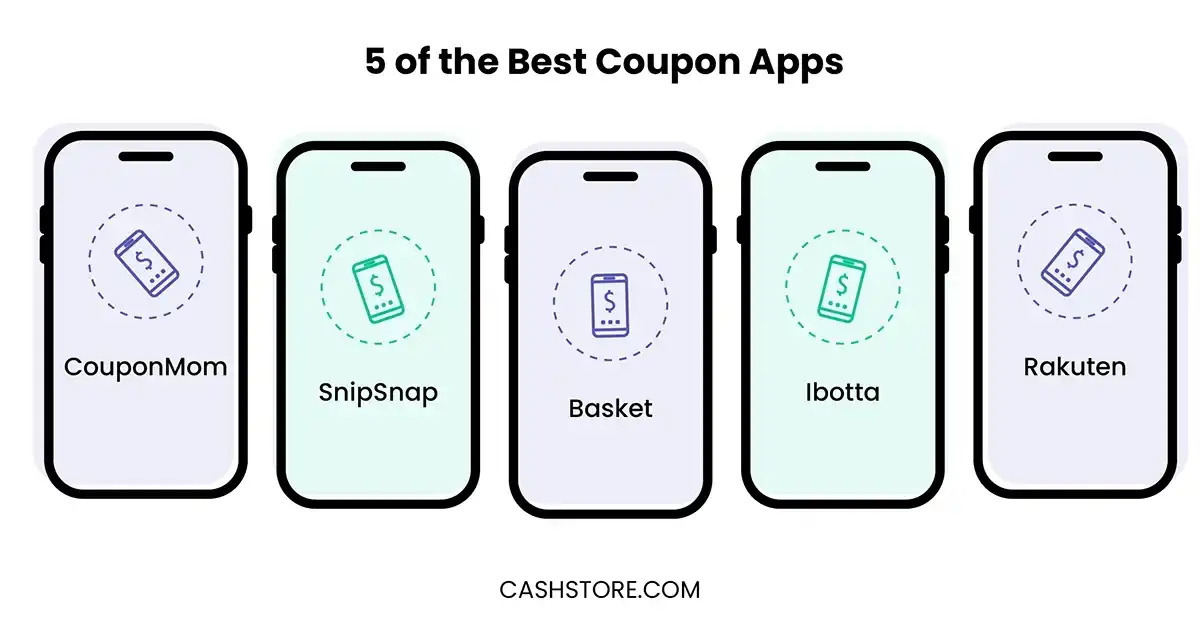 5 of the Best Coupon Apps

$

CouponMom

$

SnipSnap

$

Basket

$

Ibotta

$

Rakuten

CASHSTORE.COM