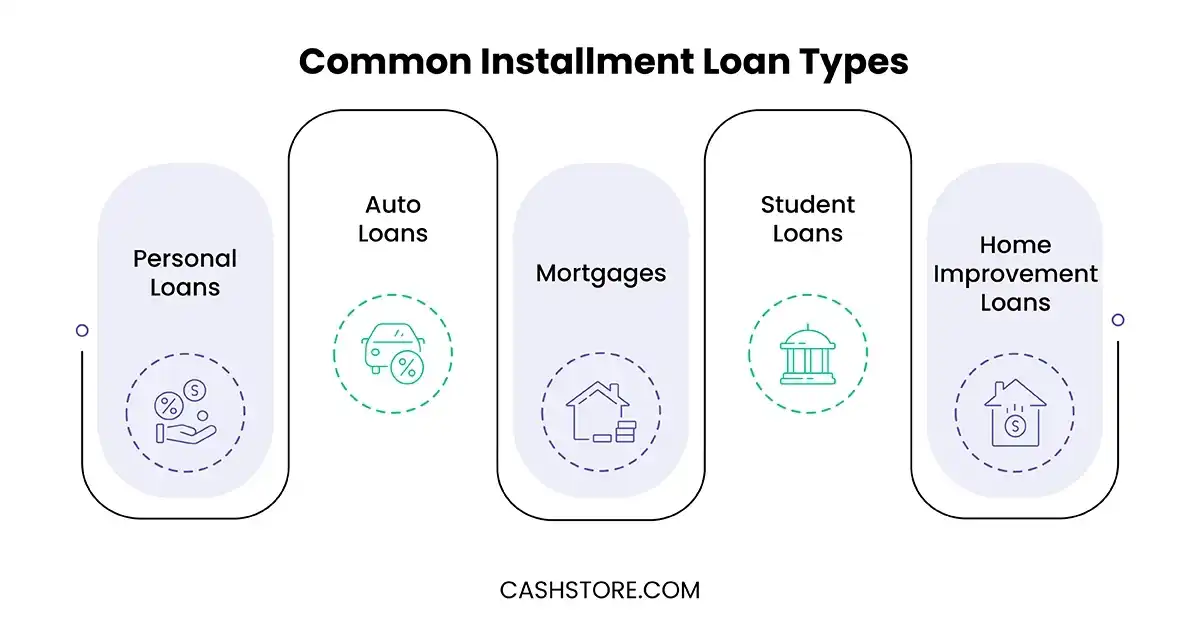 Common Installment Loan Types

Personal Loans

Auto Loans

Mortgages

Student Loans

Home Improvement Loans

CASHSTORE.COM